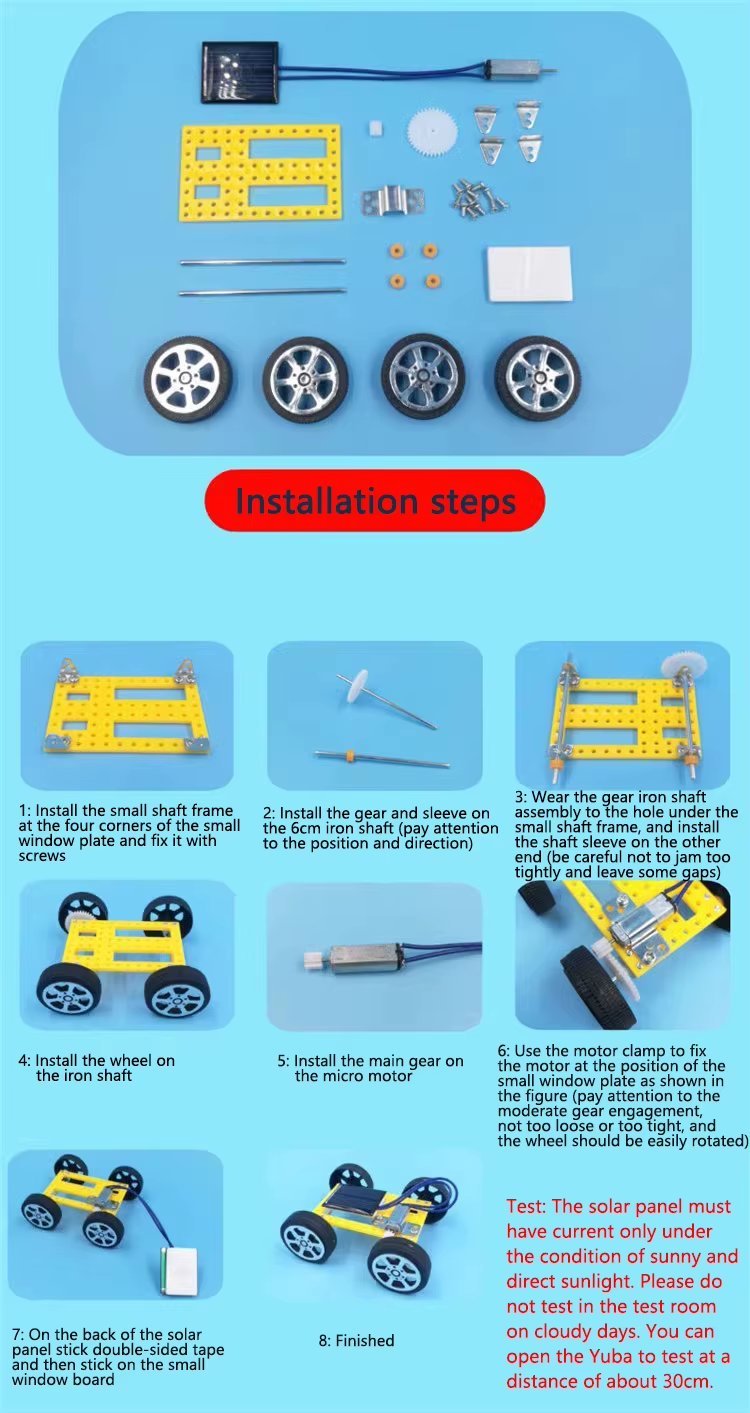 Installation steps

1: Install the small shaft frame at the four corners of the small window plate and fix it with screws

2: Install the gear and sleeve on the 6cm iron shaft (pay attention to the position and direction)

3: Wear the gear iron shaft assembly to the hole under the small shaft frame, and install the shaft sleeve on the other end (be careful not to jam too tightly and leave some gaps)

4: Install the wheel on the iron shaft

5: Install the main gear on the micro motor

6: Use the motor clamp to fix the motor at the position of the small window plate as shown in the figure (pay attention to the moderate gear engagement, not too loose or too tight, and the wheel should be easily rotated)

7: On the back of the solar panel stick double-sided tape and then stick on the small window board

8: Finished

Test: The solar panel must have current only under the condition of sunny and direct sunlight. Please do not test in the test room on cloudy days. You can open the Yuba to test at a distance of about 30cm.